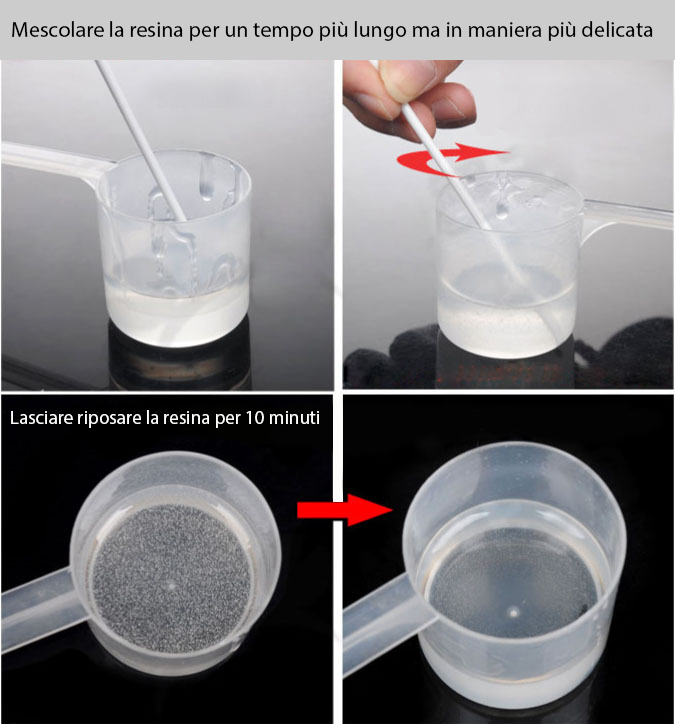 Mescolare la resina per un tempo più lungo ma in maniera più delicata

Lasciare riposare la resina per 10 minuti