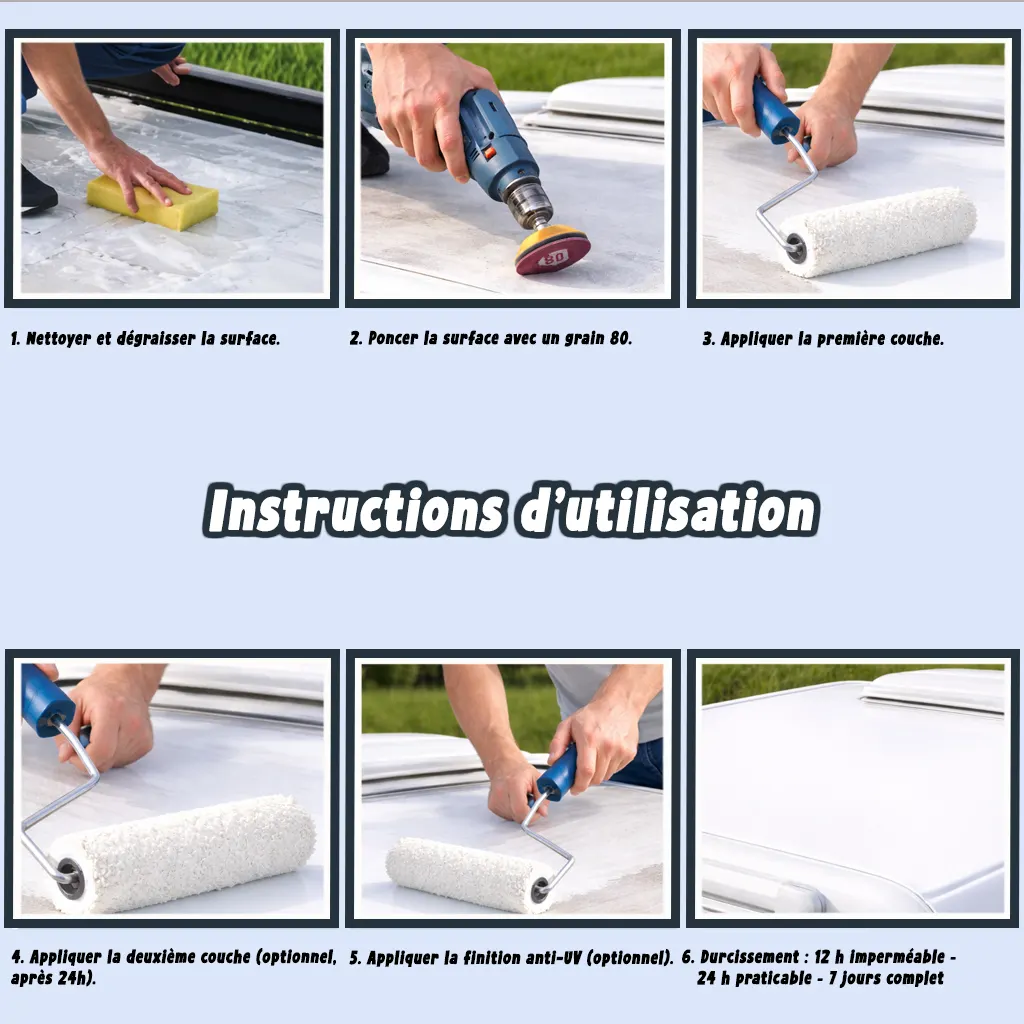 80

1. Nettoyer et dégraisser la surface.

2. Poncer la surface avec un grain 80.

3. Appliquer la première couche.

Instructions d'utilisation

4. Appliquer la deuxième couche (optionnel, après 24h).

5. Appliquer la finition anti-UV (optionnel).

6. Durcissement : 12 h imperméable - 24 h praticable - 7 jours complet